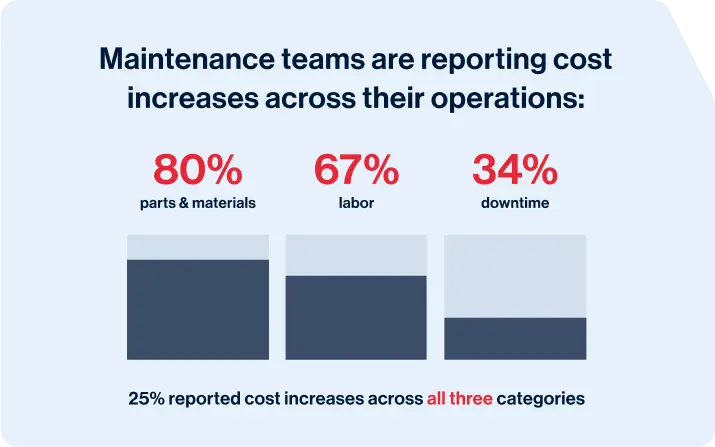 Maintenance teams are reporting cost increases across their operations:

80%
parts & materials

67%
labor

34%
downtime

25% reported cost increases across all three categories