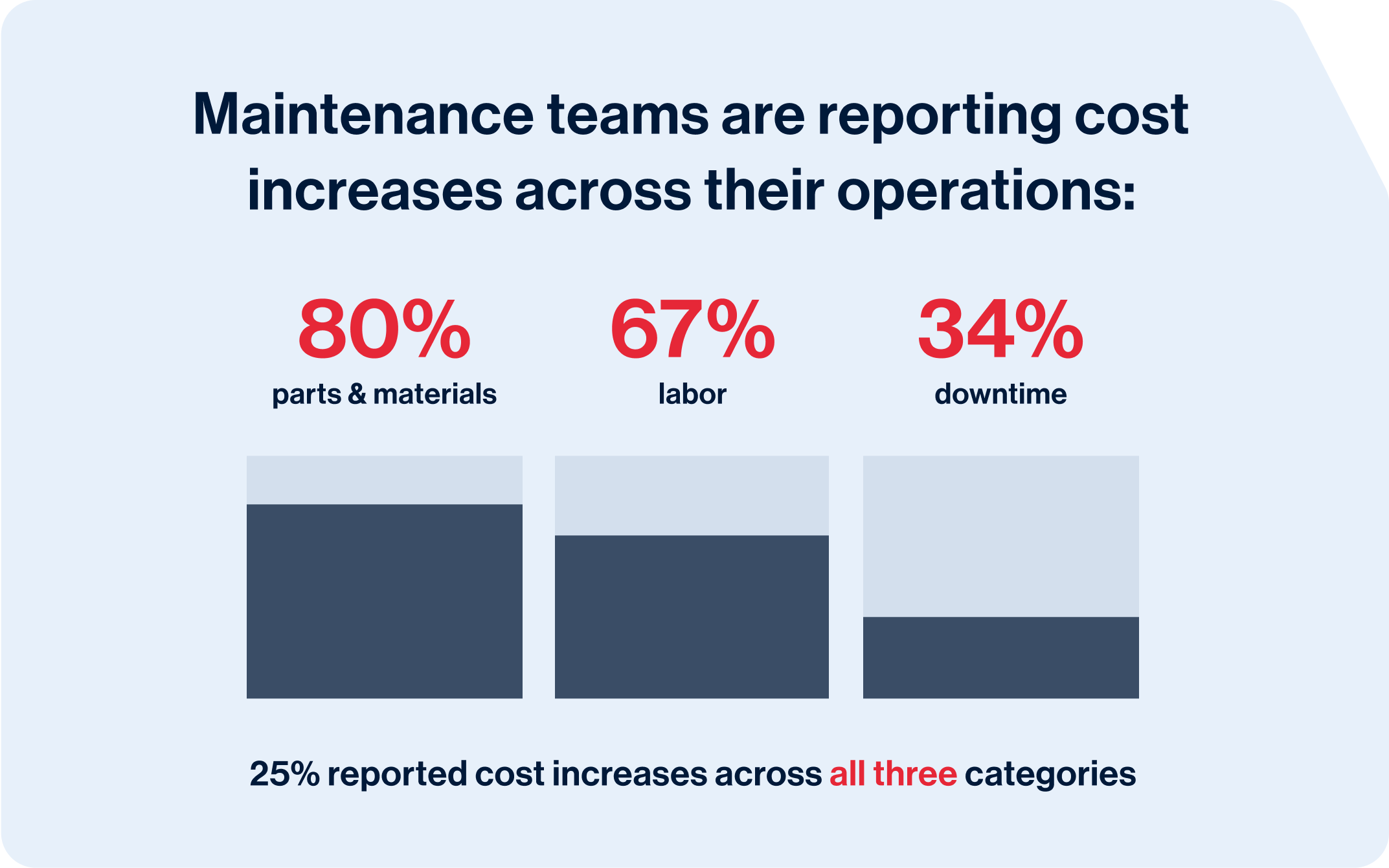 Maintenance teams are reporting cost increases across their operations:

80%
parts & materials

67%
labor

34%
downtime

25% reported cost increases across all three categories