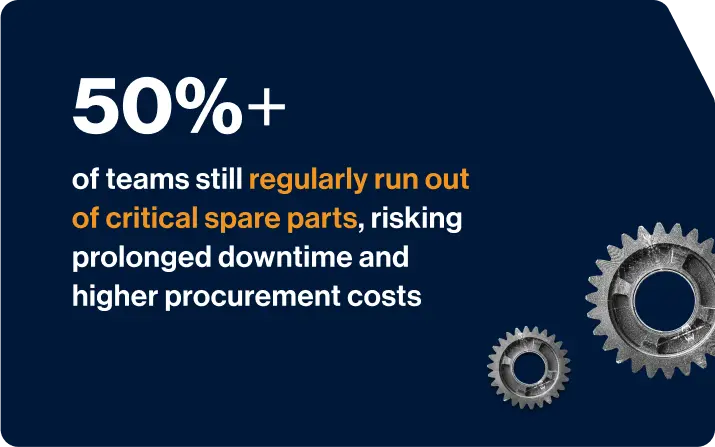 50%+

of teams still regularly run out of critical spare parts, risking prolonged downtime and higher procurement costs