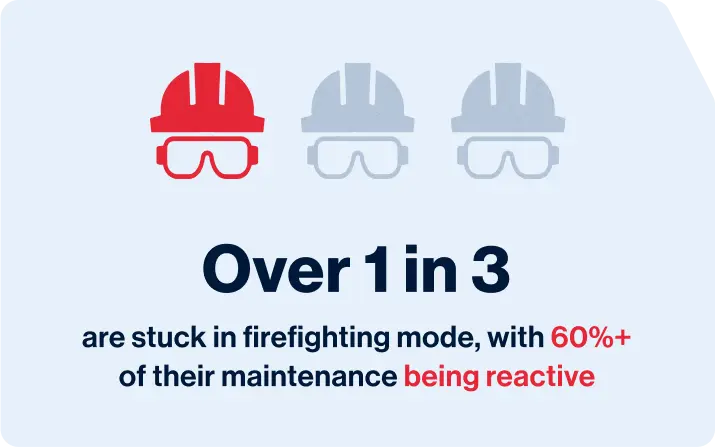 Over 1 in 3

are stuck in firefighting mode, with 60%+ of their maintenance being reactive